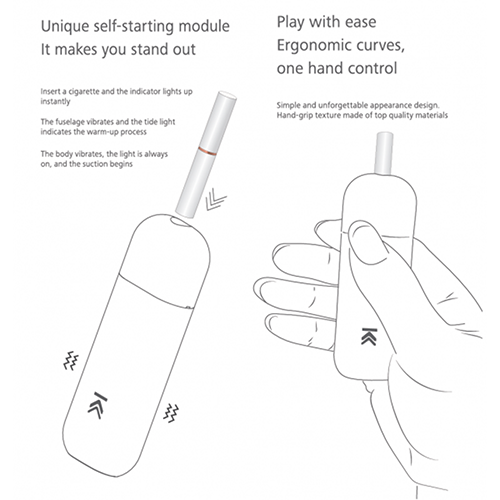 Unique self-starting module
It makes you stand out

Insert a cigarette and the indicator lights up instantly

The fuselage vibrates and the tide light indicates the warm-up process

The body vibrates, the light is always on, and the suction begins

Play with ease
Ergonomic curves,
one hand control

Simple and unforgettable appearance design.
Hand-grip texture made of top quality materials